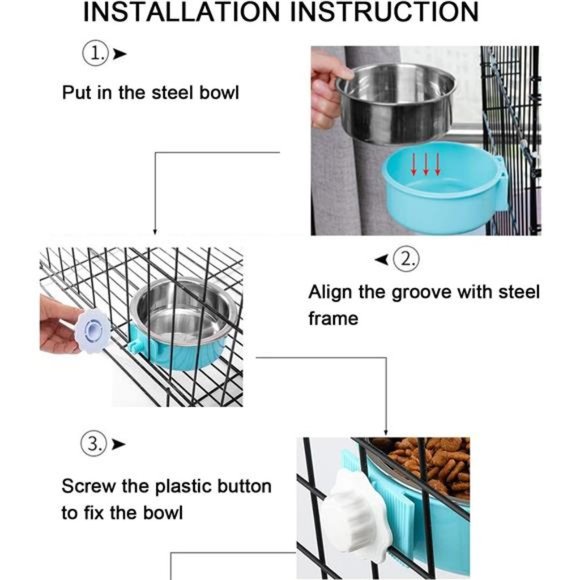 INSTALLATION INSTRUCTION

1.

Put in the steel bowl

2.

Align the groove with steel frame

3.

Screw the plastic button to fix the bowl